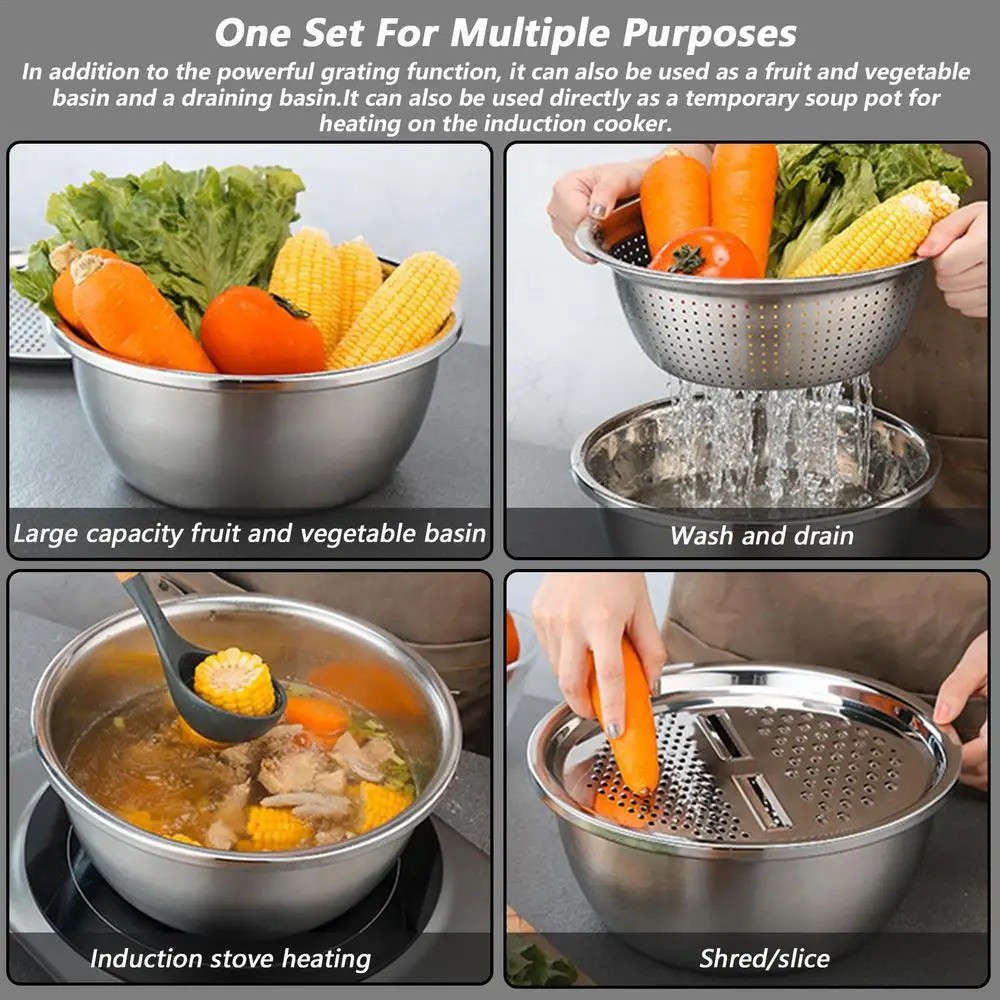 One Set For Multiple Purposes

In addition to the powerful grating function, it can also be used as a fruit and vegetable basin and a draining basin.It can also be used directly as a temporary soup pot for heating on the induction cooker.

Large capacity fruit and vegetable basin

Wash and drain

Induction stove heating

Shred/slice